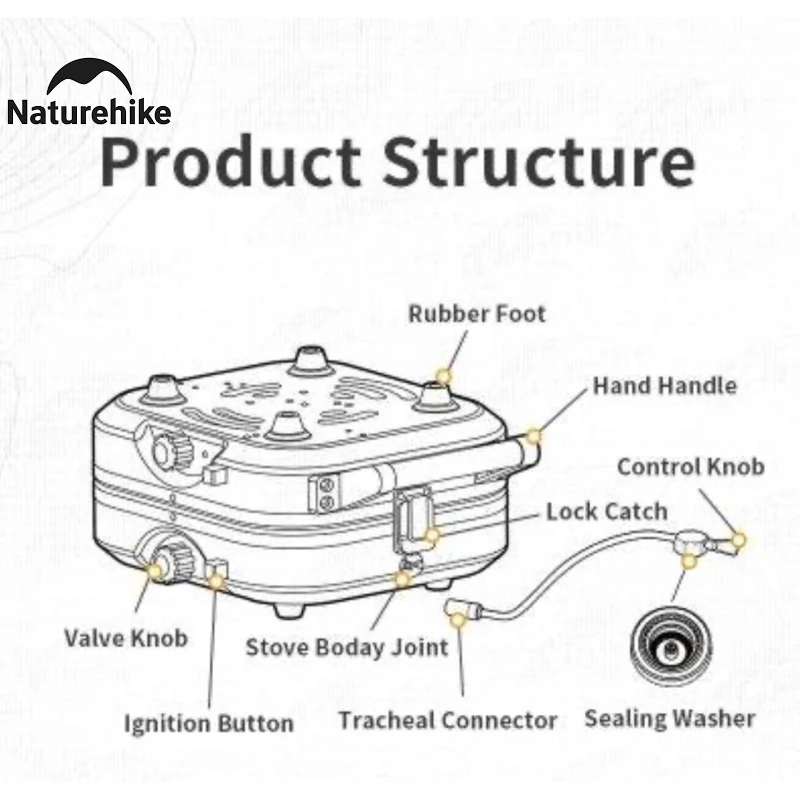 Naturehike

Product Structure

Rubber Foot

Hand Handle

Control Knob

Lock Catch

Valve Knob

Stove Boday Joint

Ignition Button

Tracheal Connector

Sealing Washer