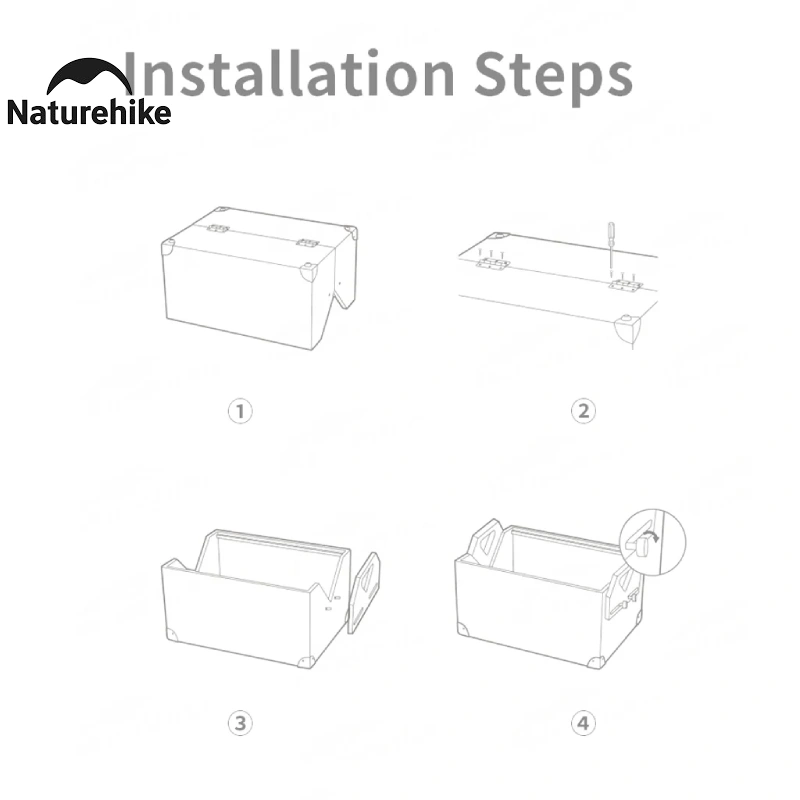 Naturehike

Installation Steps

①

②

③

④