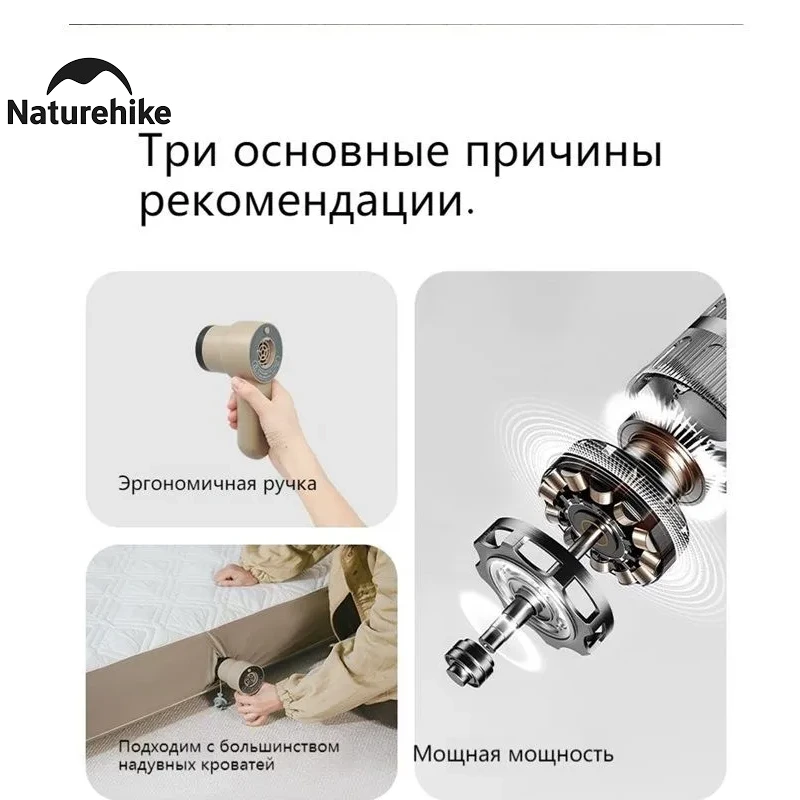 Naturehike

Три основные причины рекомендации.

Эргономичная ручка

Подходим с большинством надувных кроватей

Мощная мощность