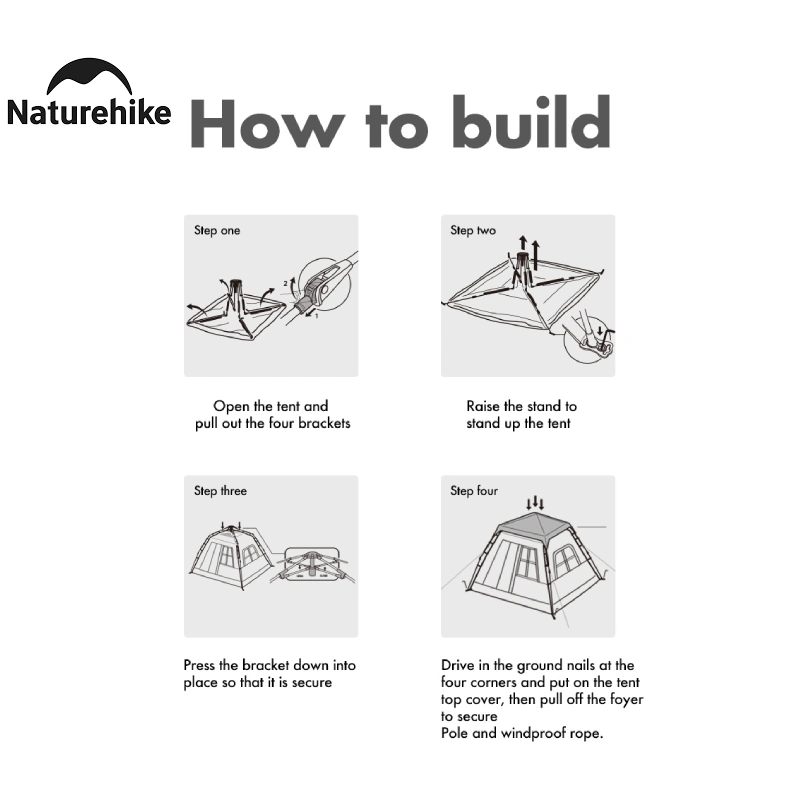 Naturehike

How to build

Step one

2

1

Open the tent and pull out the four brackets

Step two

Raise the stand to stand up the tent

Step three

Press the bracket down into place so that it is secure

Step four

Drive in the ground nails at the four corners and put on the tent top cover, then pull off the foyer to secure
Pole and windproof rope.