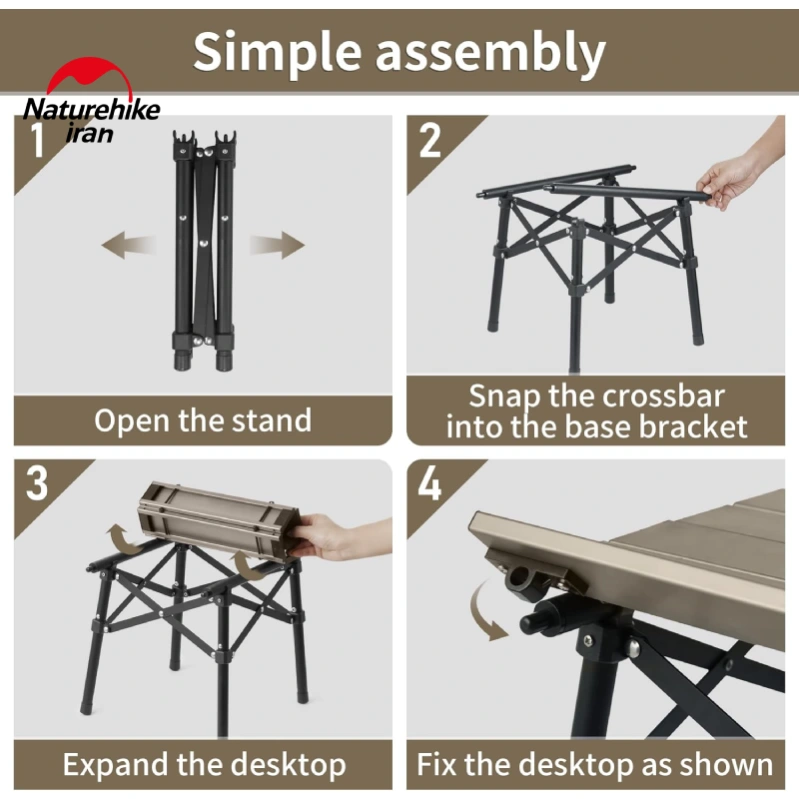 Simple assembly

Naturehike iran

1

Open the stand

2

Snap the crossbar into the base bracket

3

Expand the desktop

4

Fix the desktop as shown